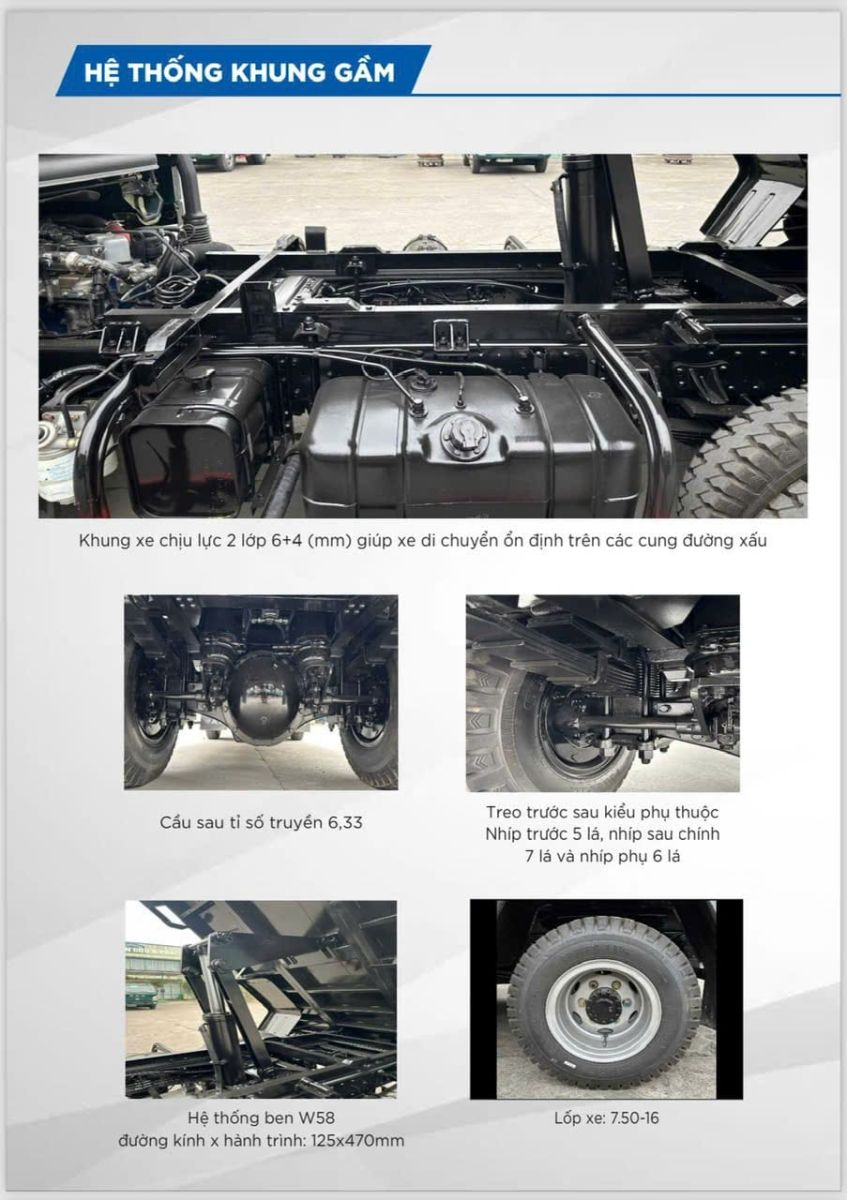 HỆ THỐNG KHUNG GẦM

Khung xe chịu lực 2 lớp 6+4 (mm) giúp xe di chuyển ổn định trên các cung đường xấu

Cầu sau tỉ số truyền 6,33

Treo trước sau kiểu phụ thuộc
Nhíp trước 5 lá, nhíp sau chính 7 lá và nhíp phụ 6 lá

Hệ thống ben W58
đường kính x hành trình: 125x470mm

Lốp xe: 7.50-16